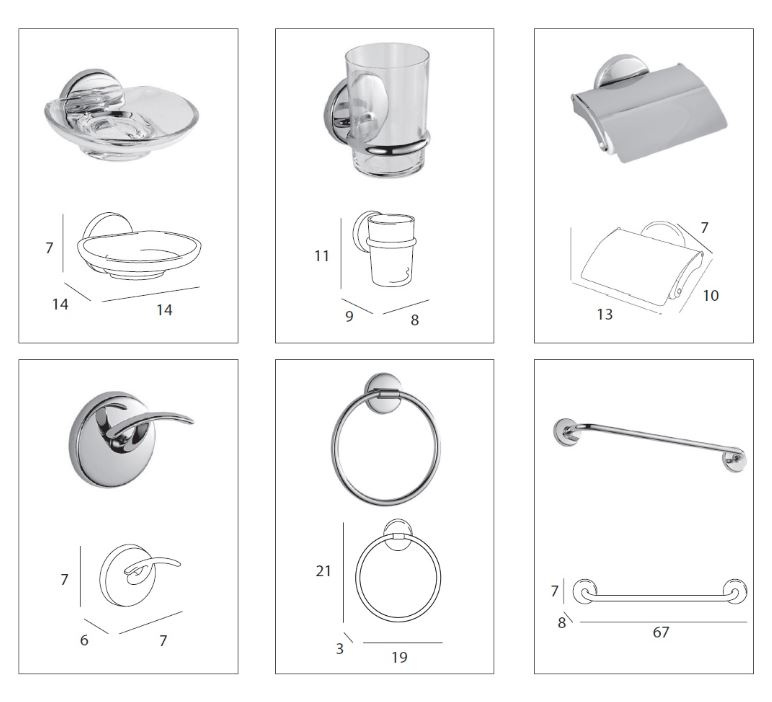 7
14
14

11
9
8

7
13
10

7
6
7

21
3
19

7
8
67