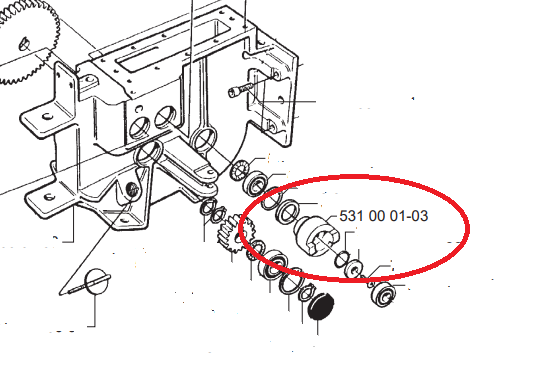 531 00 01-03