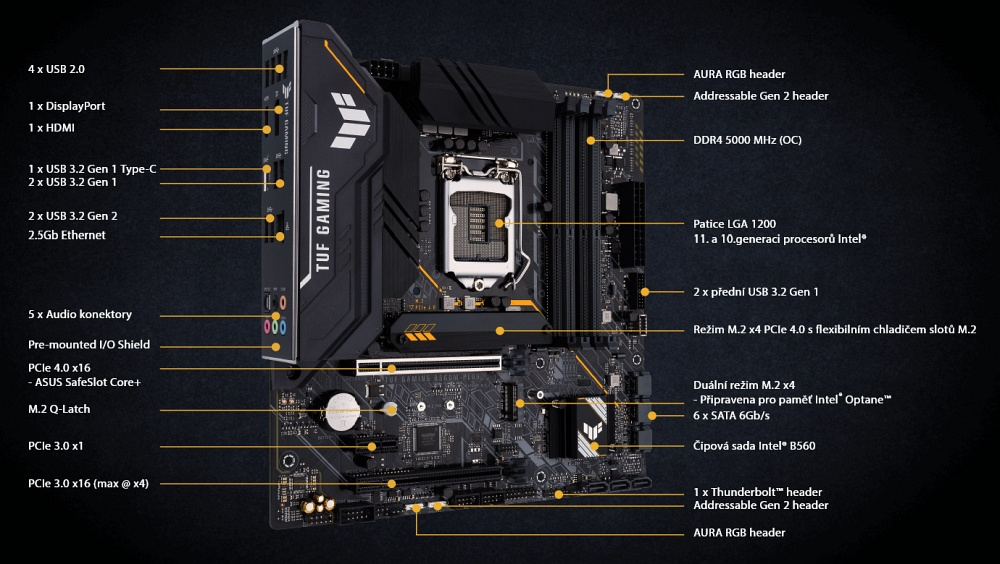 4 x USB 2.0

1 x DisplayPort

1 x HDMI

1 x USB 3.2 Gen 1 Type-C
2 x USB 3.2 Gen 1

2 x USB 3.2 Gen 2

2.5Gb Ethernet

5 x Audio konektory

Pre-mounted I/O Shield

PCIe 4.0 x16
- ASUS SafeSlot Core+

M.2 Q-Latch

PCIe 3.0 x1

PCIe 3.0 x16 (max @ x4)

TUF GAMING

AURA RGB header

Addressable Gen 2 header

DDR4 5000 MHz (OC)

Patice LGA 1200
11. a 10.generaci procesorů Intel®

2 x přední USB 3.2 Gen 1

Režim M.2 x4 PCIe 4.0 s flexibilním chladičem slotů M.2

Duální režim M.2 x4
- Připravena pro paměť Intel® Optane™

6 x SATA 6Gb/s

Čipová sada Intel® B560

1 x Thunderbolt™ header

Addressable Gen 2 header

AURA RGB header