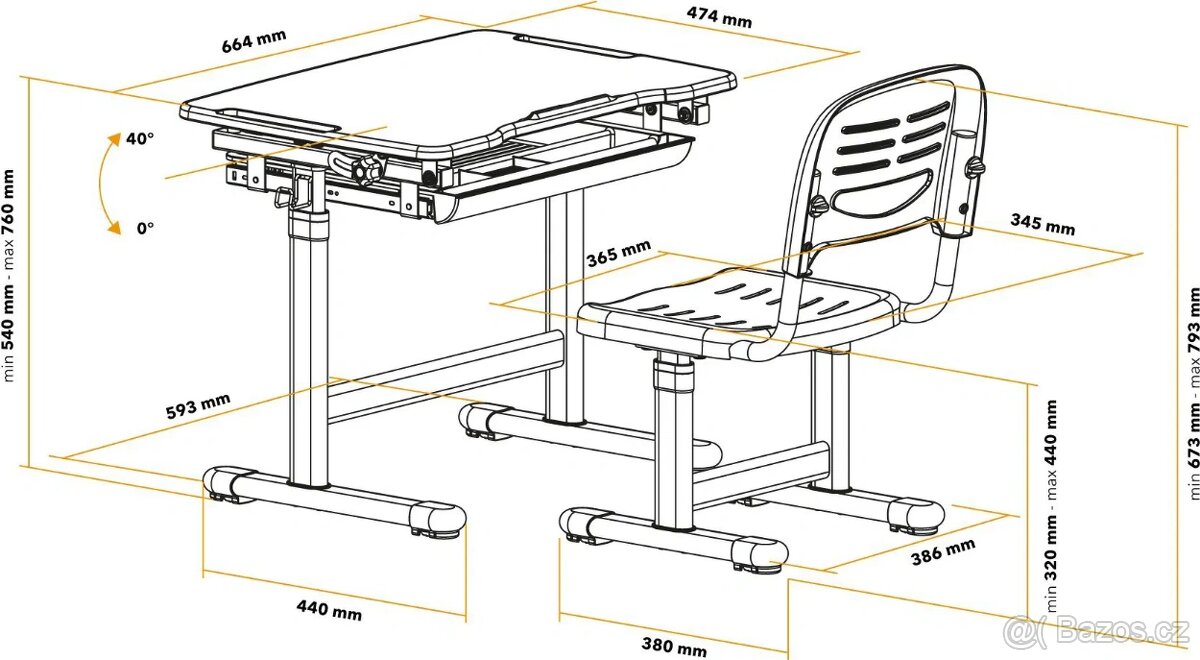 664 mm

474 mm

40°

0°

min 540 mm - max 760 mm

365 mm

345 mm

593 mm

min 673 mm - max 793 mm

min 320 mm - max 440 mm

386 mm

440 mm

380 mm

@( Bazos.cz